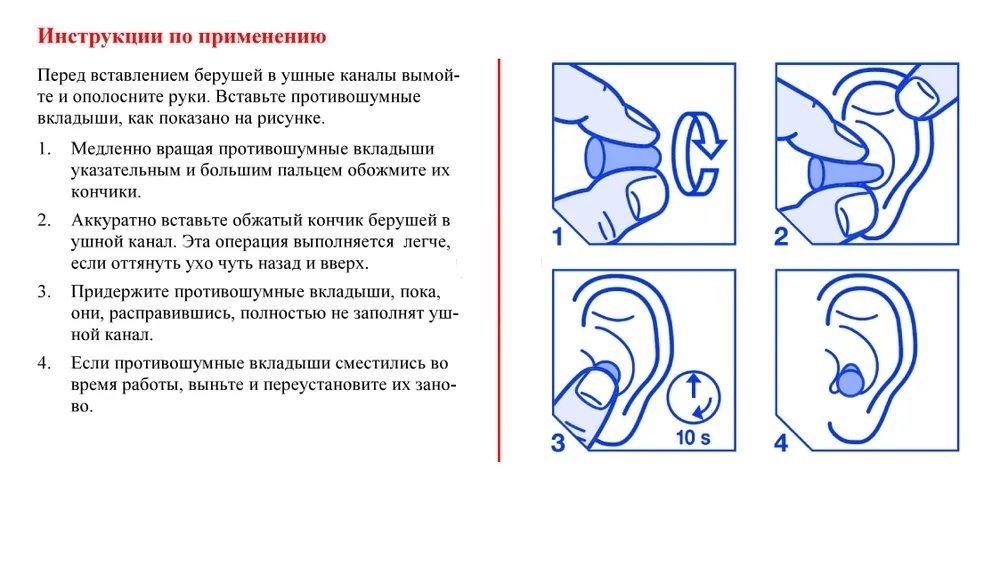 Инструкции по применению

Перед вставлением берушей в ушные каналы вымойте и ополосните руки. Вставьте противошумные вкладыши, как показано на рисунке.

1. Медленно вращая противошумные вкладыши указательным и большим пальцем обожмите их кончики.

2. Аккуратно вставьте обжатый кончик берушей в ушной канал. Эта операция выполняется легче, если оттянуть ухо чуть назад и вверх.

3. Придержите противошумные вкладыши, пока, они, расправившись, полностью не заполнят ушной канал.

4. Если противошумные вкладыши сместились во время работы, выньте и переустановите их заново.

1

2

3

10 s

4